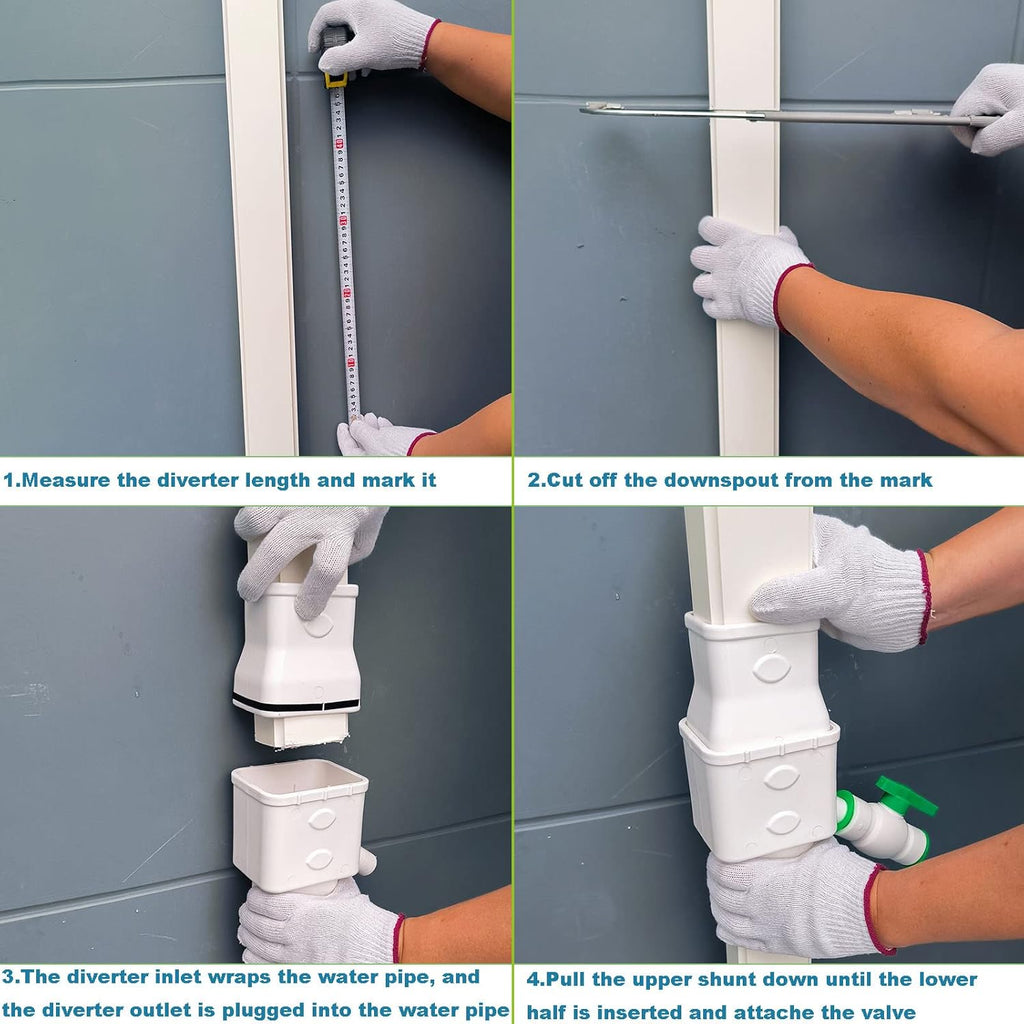 1.Measure the diverter length and mark it

2.Cut off the downspout from the mark

3.The diverter inlet wraps the water pipe, and the diverter outlet is plugged into the water pipe

4.Pull the upper shunt down until the lower half is inserted and attache the valve