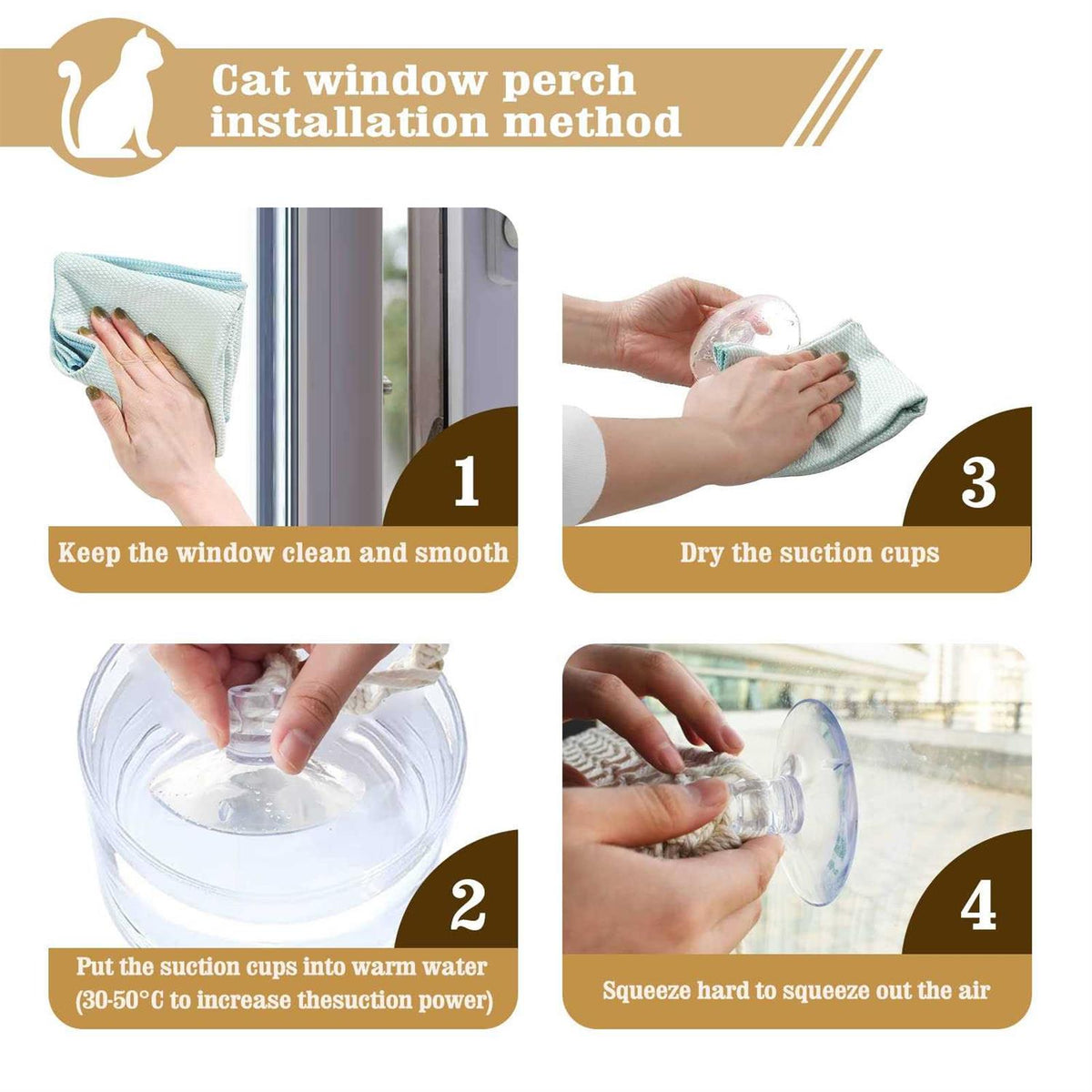 Cat window perch installation method

1

Keep the window clean and smooth

3

Dry the suction cups

2

Put the suction cups into warm water (30-50°C to increase thesuction power)

4

Squeeze hard to squeeze out the air