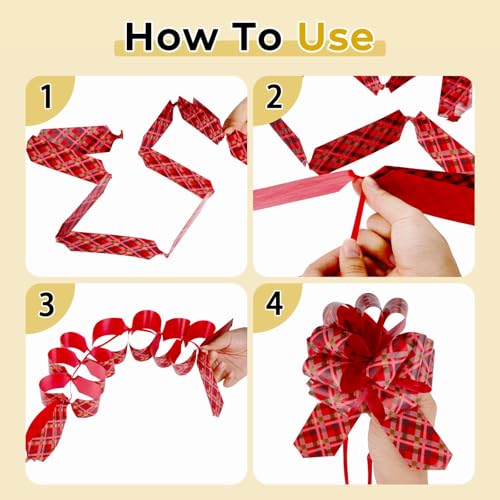 How To Use

1

2

3

4