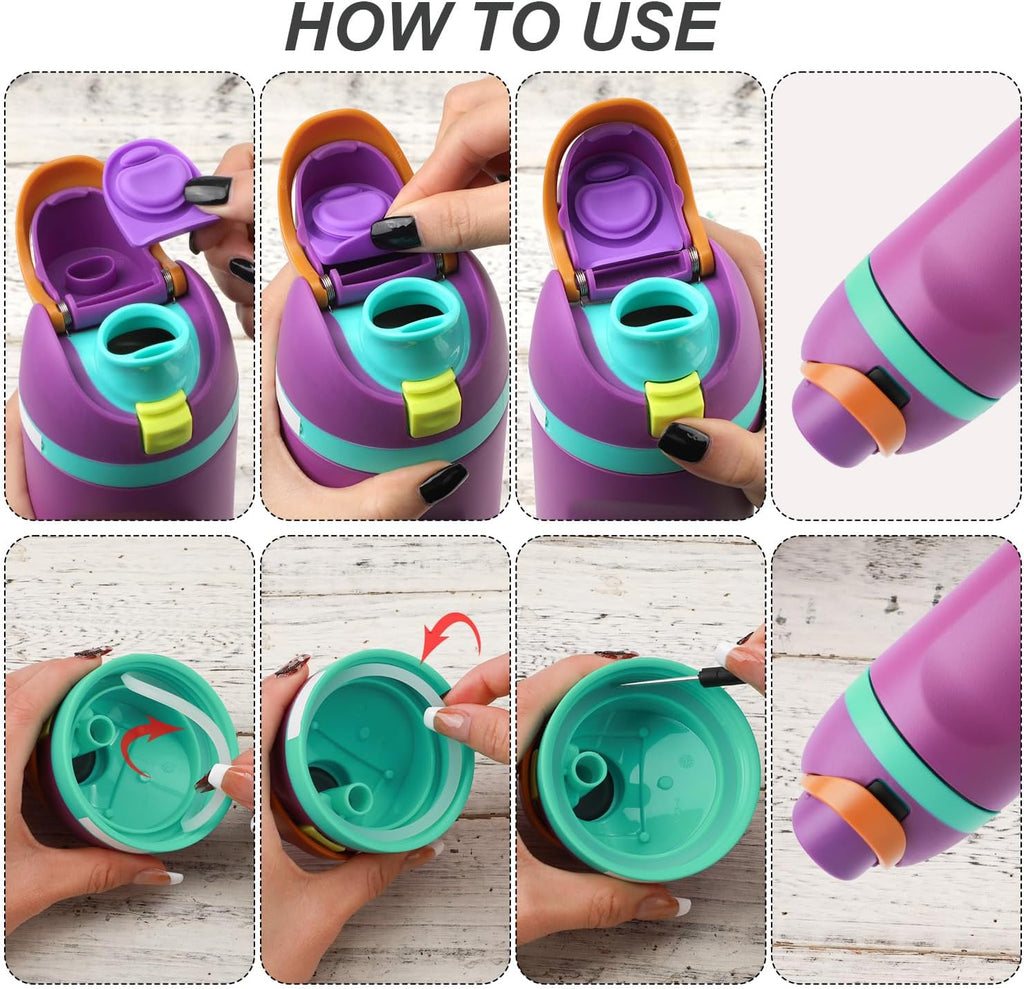 HOW TO USE